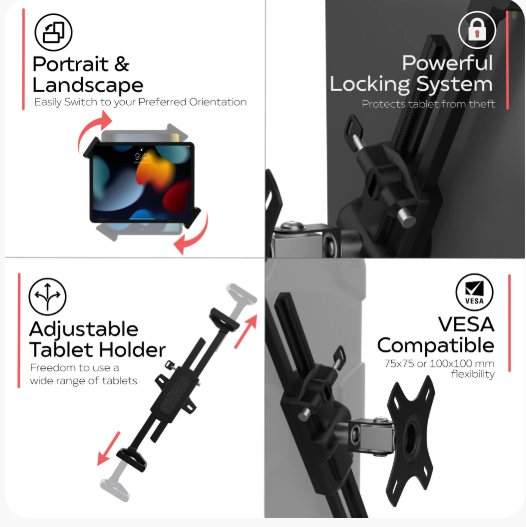 Portrait & Landscape
Easily Switch to your Preferred Orientation

Powerful Locking System
Protects tablet from theft

Adjustable Tablet Holder
Freedom to use a wide range of tablets

VESA

VESA Compatible
75x75 or 100x100 mm flexibility